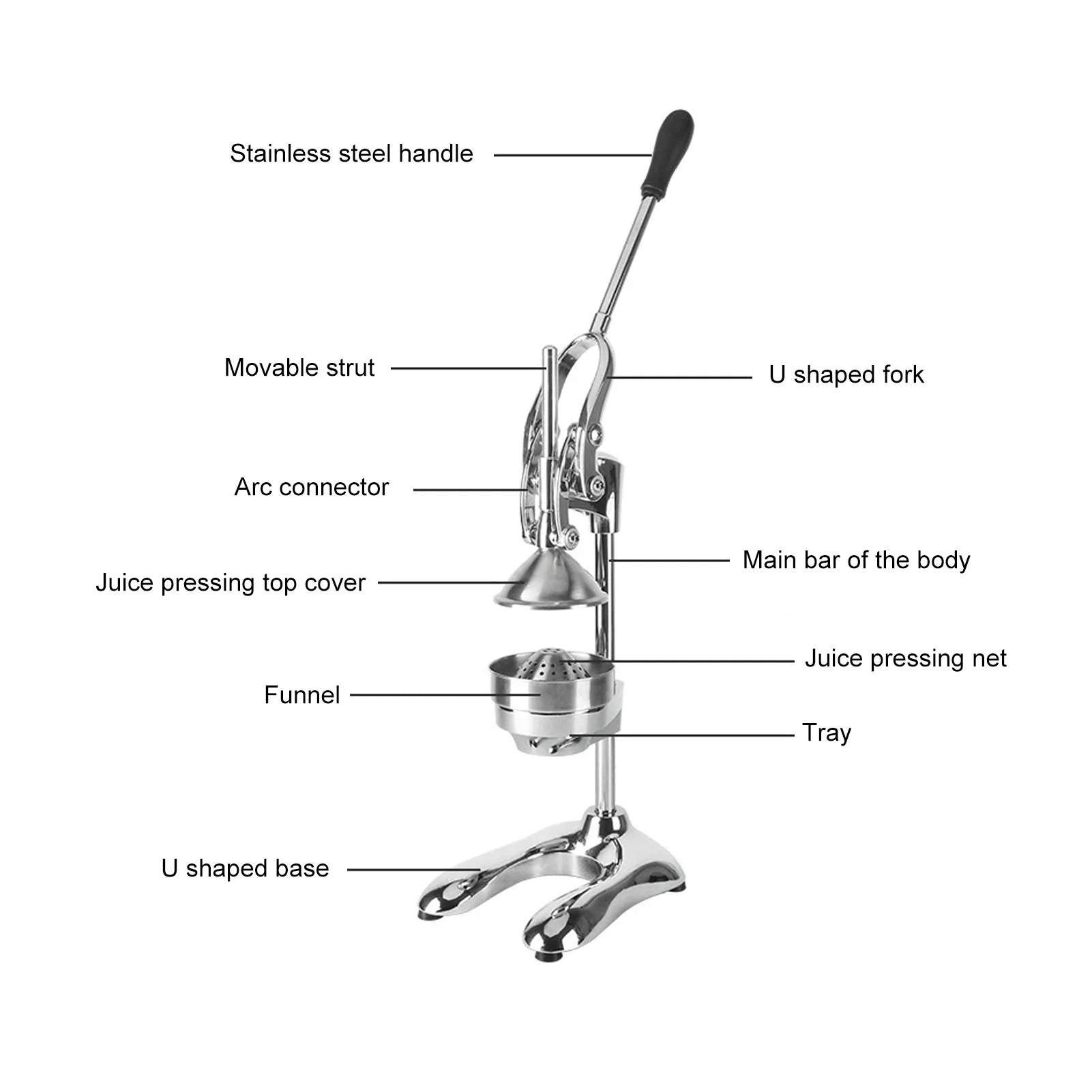 Stainless steel handle

Movable strut

U shaped fork

Arc connector

Main bar of the body

Juice pressing top cover

Juice pressing net

Funnel

Tray

U shaped base